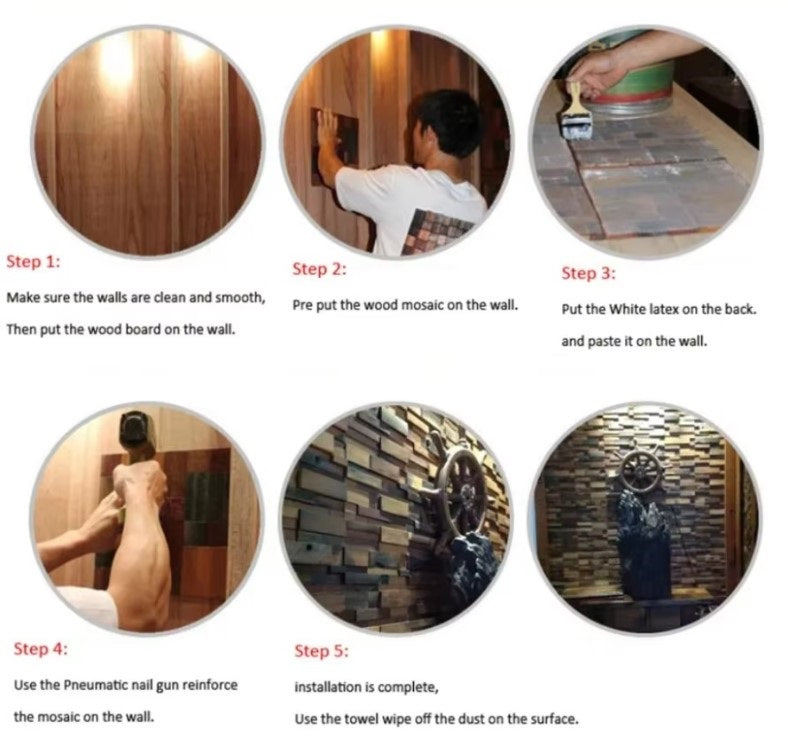 Step 1:

Make sure the walls are clean and smooth, Then put the wood board on the wall.

Step 2:

Pre put the wood mosaic on the wall.

Step 3:

Put the White latex on the back. and paste it on the wall.

Step 4:

Use the Pneumatic nail gun reinforce the mosaic on the wall.

Step 5:

installation is complete,
Use the towel wipe off the dust on the surface.