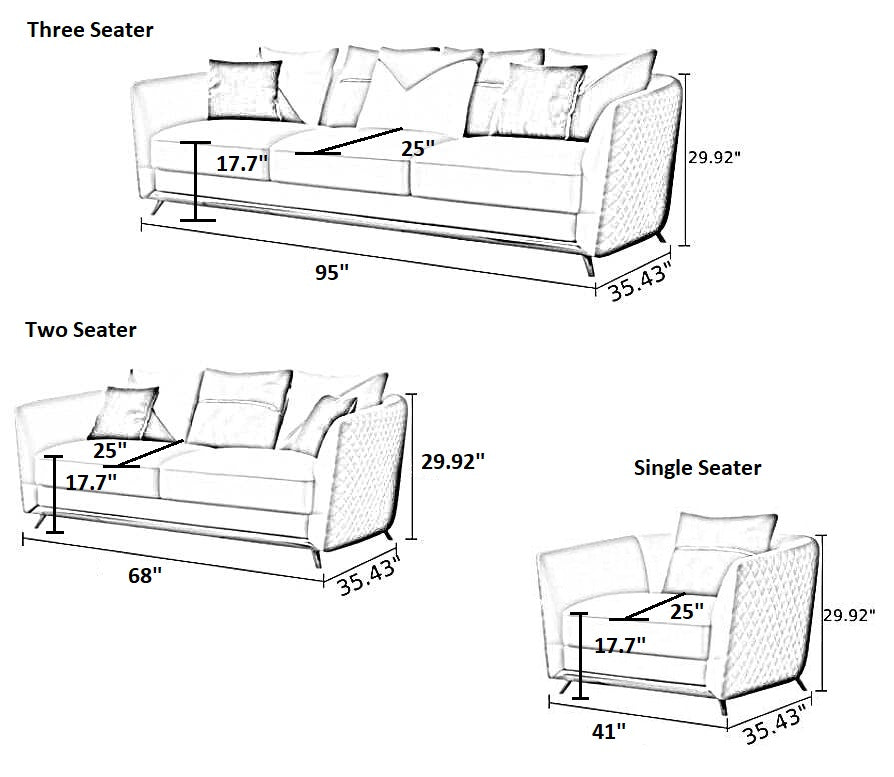 Three Seater

17.7"

25"

29.92"

95"

35.43"

Two Seater

25"

17.7"

29.92"

68"

35.43"

Single Seater

25"

17.7"

29.92"

41"

35.43"